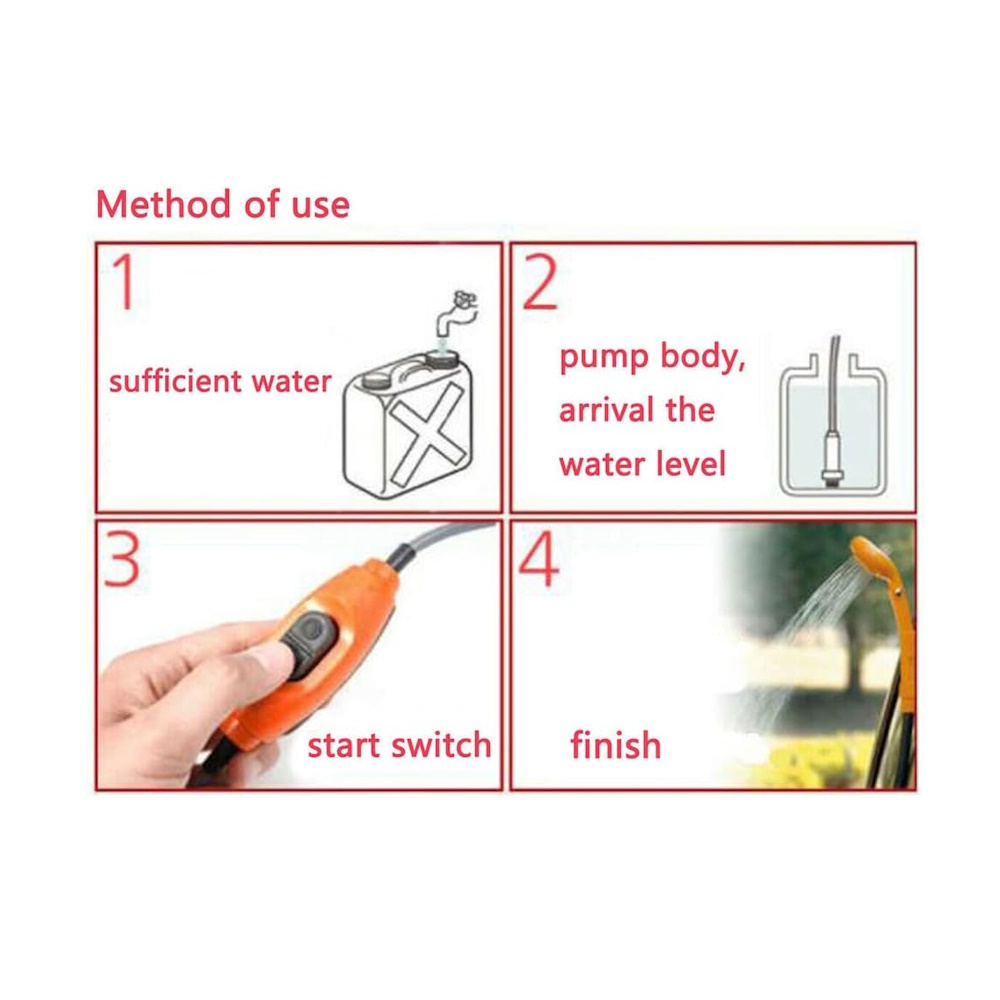 Method of use

1

sufficient water

2

pump body, arrival the water level

3

start switch

4

finish